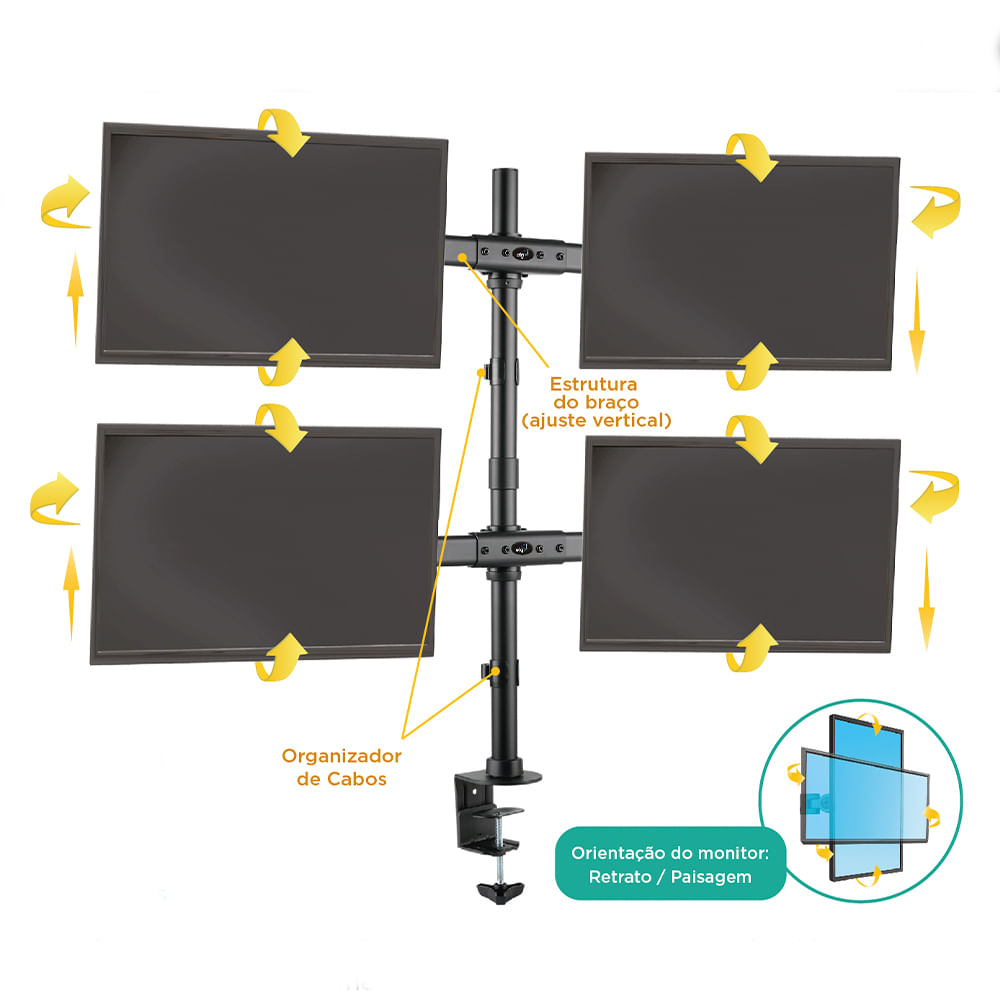 Estrutura do braço (ajuste vertical)

Organizador de Cabos

Orientação do monitor: Retrato / Paisagem